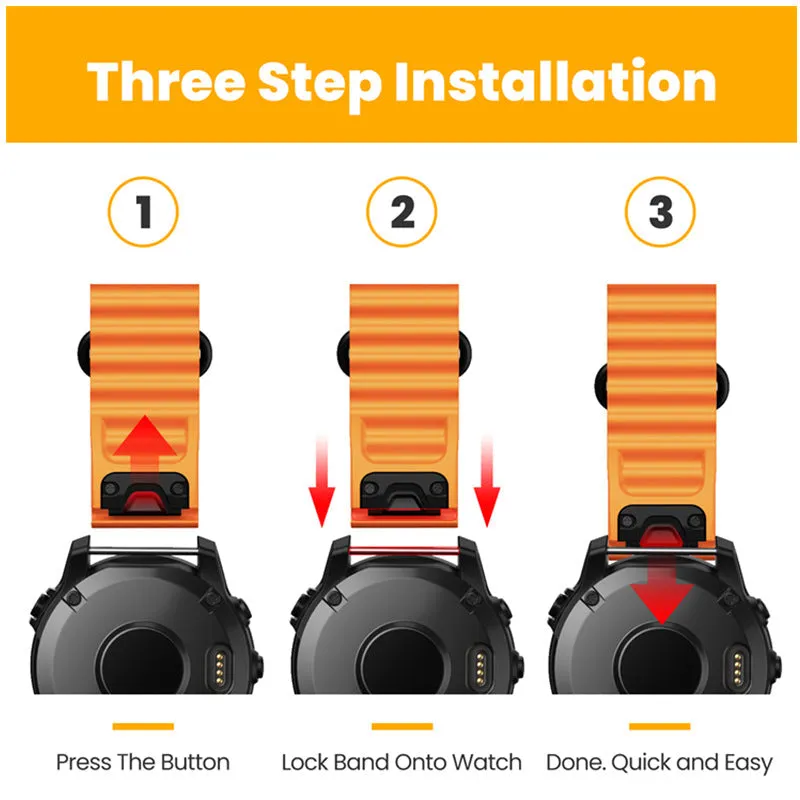 Three Step Installation

1

2

3

Press The Button

Lock Band Onto Watch

Done. Quick and Easy